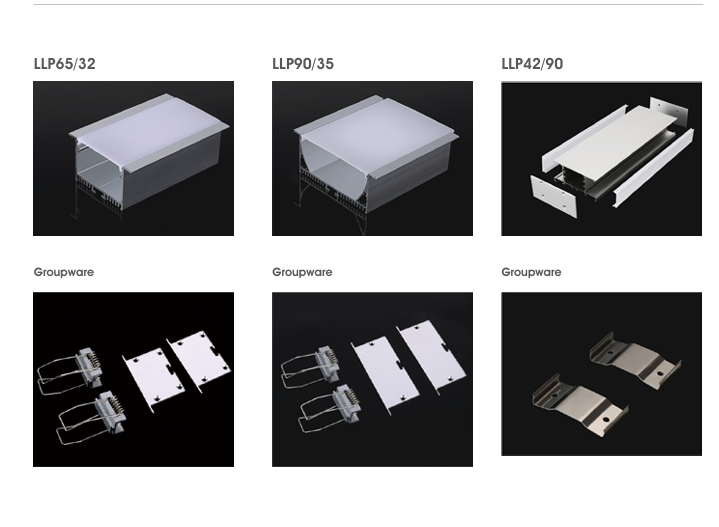 LLP65/32

LLP90/35

LLP42/90

Groupware

Groupware

Groupware